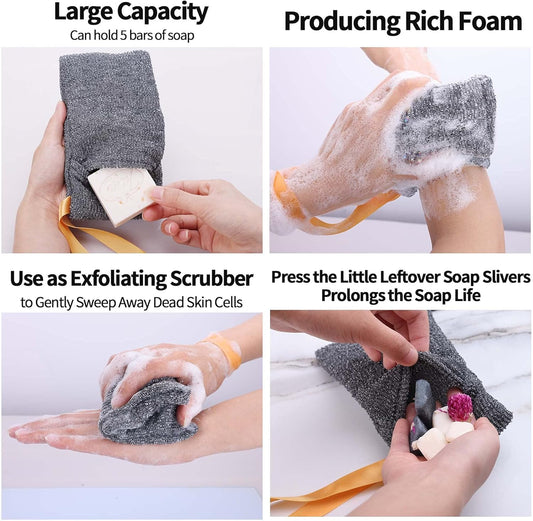 Large Capacity
Can hold 5 bars of soap

Producing Rich Foam

Use as Exfoliating Scrubber
to Gently Sweep Away Dead Skin Cells

Press the Little Leftover Soap Slivers
Prolongs the Soap Life